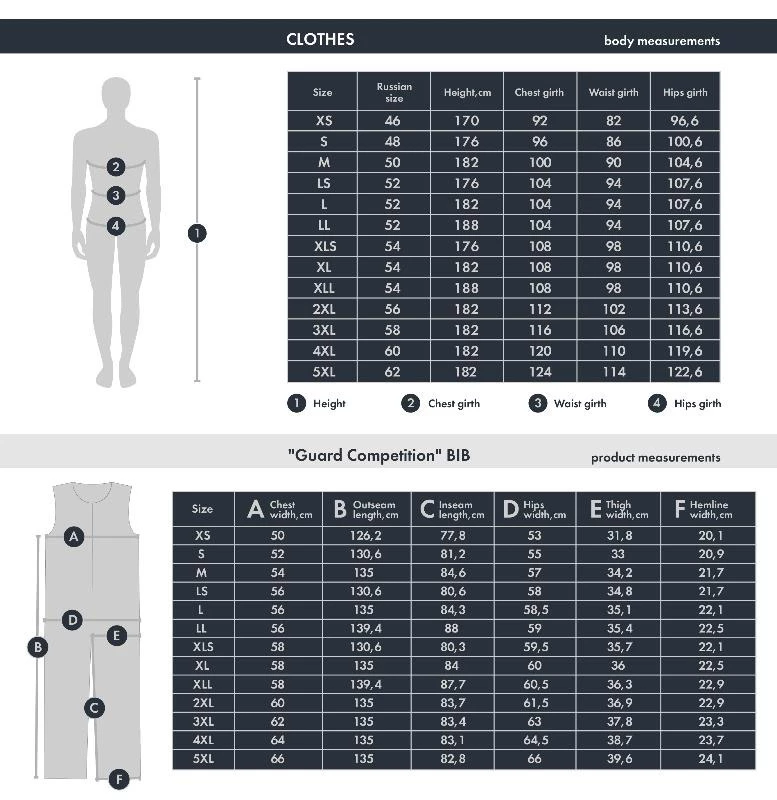 CLOTHES

body measurements

2
3
4
1

| Size | Russian size | Height, cm | Chest girth | Waist girth | Hips girth |
|---|---|---|---|---|---|
| XS | 46 | 170 | 92 | 82 | 96,6 |
| S | 48 | 176 | 96 | 86 | 100,6 |
| M | 50 | 182 | 100 | 90 | 104,6 |
| LS | 52 | 176 | 104 | 94 | 107,6 |
| L | 52 | 182 | 104 | 94 | 107,6 |
| LL | 52 | 188 | 104 | 94 | 107,6 |
| XLS | 54 | 176 | 108 | 98 | 110,6 |
| XL | 54 | 182 | 108 | 98 | 110,6 |
| XLL | 54 | 188 | 108 | 98 | 110,6 |
| 2XL | 56 | 182 | 112 | 102 | 113,6 |
| 3XL | 58 | 182 | 116 | 106 | 116,6 |
| 4XL | 60 | 182 | 120 | 110 | 119,6 |
| 5XL | 62 | 182 | 124 | 114 | 122,6 |

1 Height 2 Chest girth 3 Waist girth 4 Hips girth

"Guard Competition" BIB

product measurements

A
D
E
B
C
F

| Size | A Chest width, cm | B Outseam length, cm | C Inseam length, cm | D Hips width, cm | E Thigh width, cm | F Hemline width, cm |
|---|---|---|---|---|---|---|
| XS | 50 | 126,2 | 77,8 | 53 | 31,8 | 20,1 |
| S | 52 | 130,6 | 81,2 | 55 | 33 | 20,9 |
| M | 54 | 135 | 84,6 | 57 | 34,2 | 21,7 |
| LS | 56 | 130,6 | 80,6 | 58 | 34,8 | 21,7 |
| L | 56 | 135 | 84,3 | 58,5 | 35,1 | 22,1 |
| LL | 56 | 139,4 | 88 | 59 | 35,4 | 22,5 |
| XLS | 58 | 130,6 | 80,3 | 59,5 | 35,7 | 22,1 |
| XL | 58 | 135 | 84 | 60 | 36 | 22,5 |
| XLL | 58 | 139,4 | 87,7 | 60,5 | 36,3 | 22,9 |
| 2XL | 60 | 135 | 83,7 | 61,5 | 36,9 | 22,9 |
| 3XL | 62 | 135 | 83,4 | 63 | 37,8 | 23,3 |
| 4XL | 64 | 135 | 83,1 | 64,5 | 38,7 | 23,7 |
| 5XL | 66 | 135 | 82,8 | 66 | 39,6 | 24,1 |